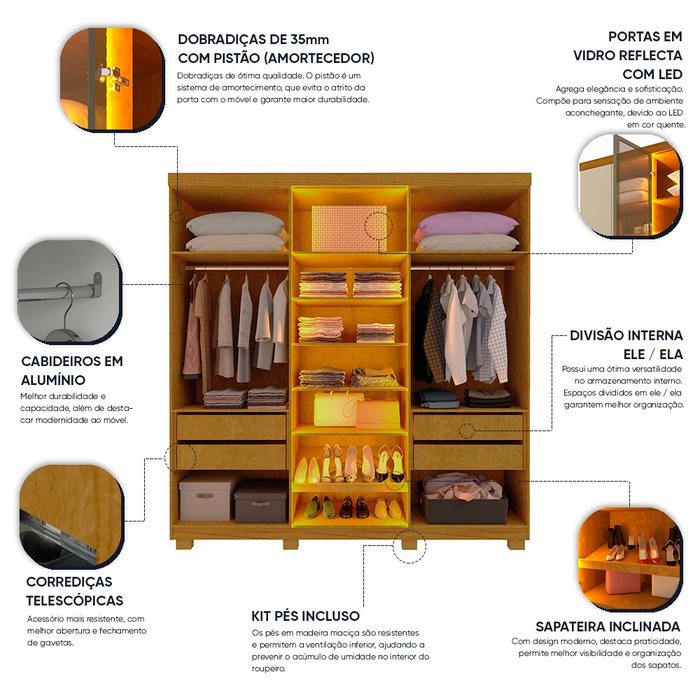 DOBRADIÇAS DE 35mm COM PISTÃO (AMORTECEDOR)
Dobradiças de ótima qualidade. O pistão é um sistema de amortecimento, que evita o atrito da porta com o móvel e garante maior durabilidade.

PORTAS EM VIDRO REFLECTA COM LED
Agrega elegância e sofisticação. Compõe para sensação de ambiente aconchegante, devido ao LED em cor quente.

CABIDEIROS EM ALUMÍNIO
Melhor durabilidade e capacidade, além de destacar modernidade ao móvel.

DIVISÃO INTERNA ELE / ELA
Possui uma ótima versatilidade no armazenamento interno. Espaços divididos em ele / ela garantem melhor organização.

CORREDIÇAS TELESCÓPICAS
Acessório mais resistente, com melhor abertura e fechamento de gavetas.

KIT PÉS INCLUSO
Os pés em madeira maciça são resistentes e permitem a ventilação inferior, ajudando a prevenir o acúmulo de umidade no interior do roupeiro.

SAPATEIRA INCLINADA
Com design moderno, destaca praticidade, permite melhor visibilidade e organização dos sapatos.