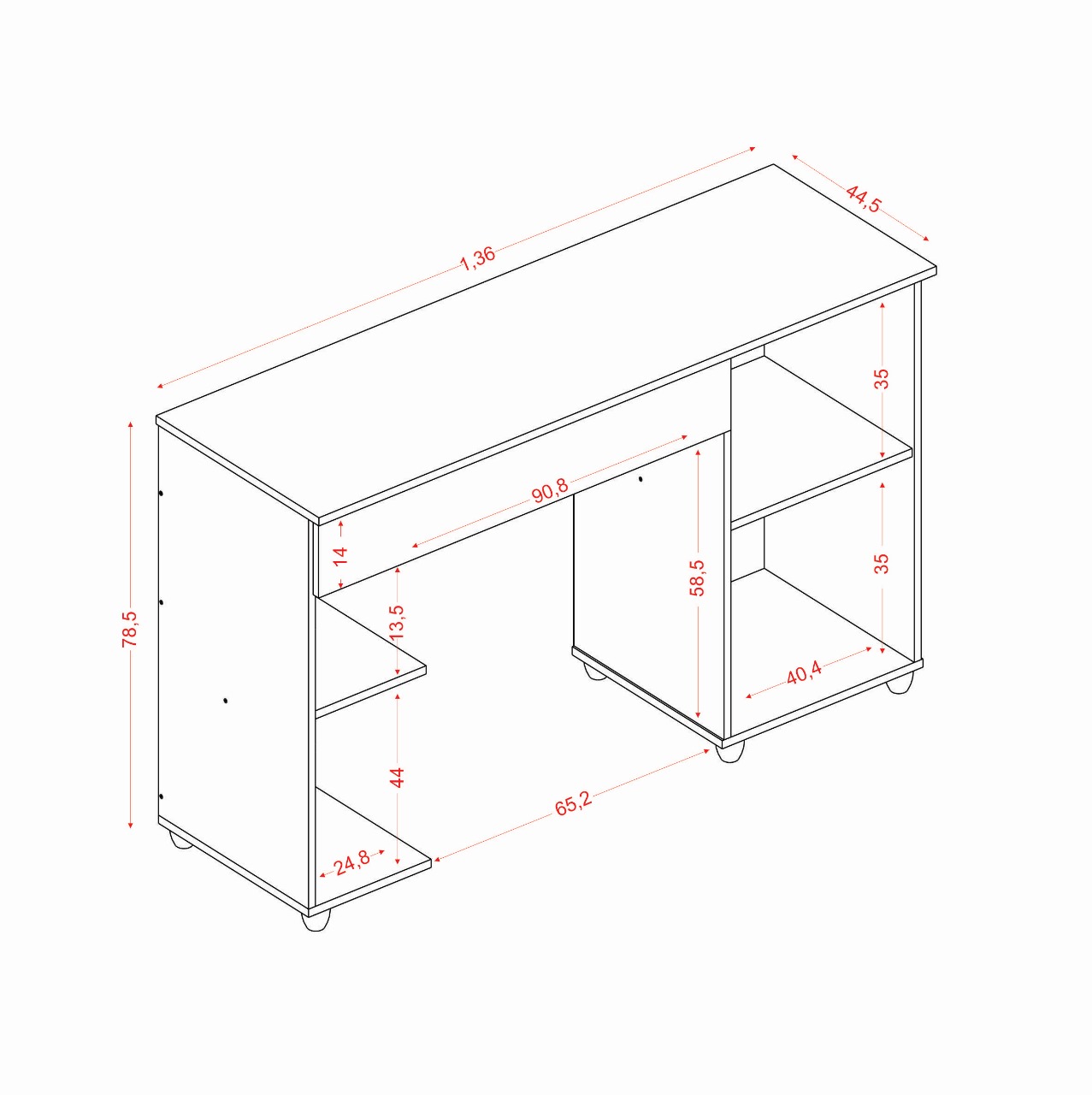 1,36
44,5
35
90,8
14
58,5
35
78,5
13,5
40,4
44
65,2
24,8